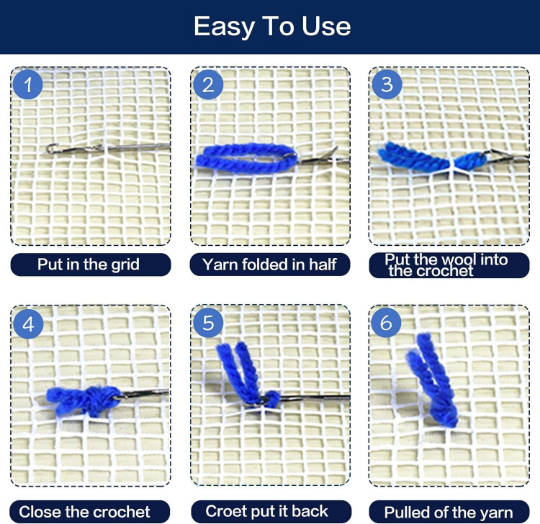 Easy To Use

1

Put in the grid

2

Yarn folded in half

3

Put the wool into the crochet

4

Close the crochet

5

Croet put it back

6

Pulled of the yarn